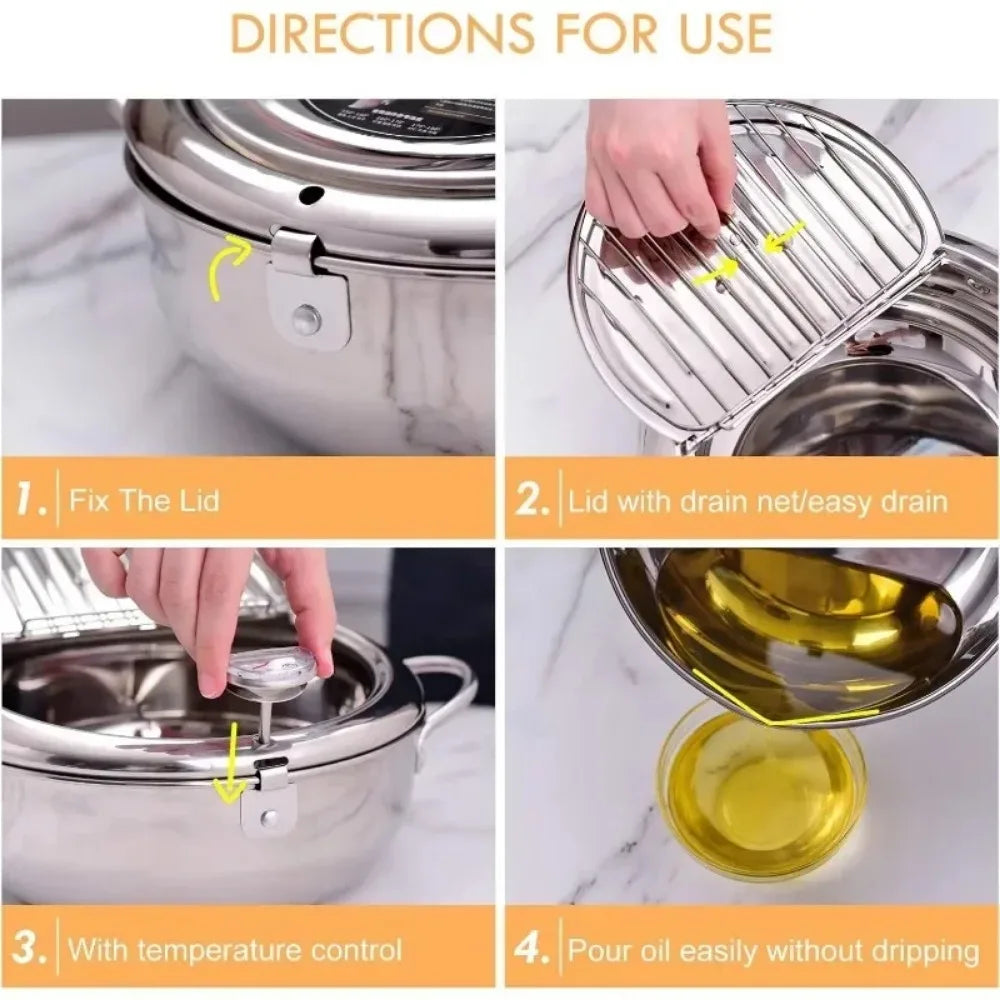 DIRECTIONS FOR USE

1. Fix The Lid

2. Lid with drain net/easy drain

3. With temperature control

4. Pour oil easily without dripping