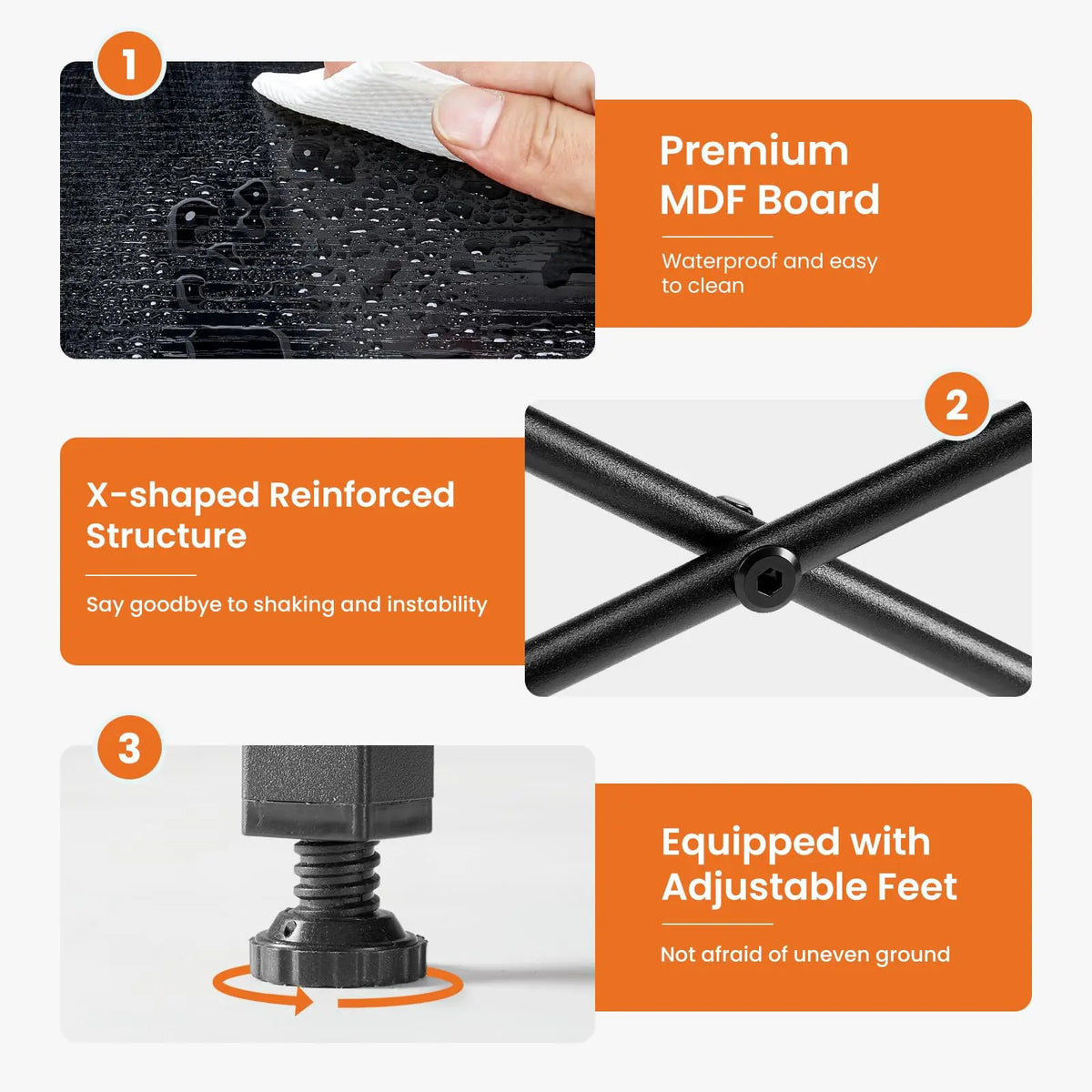 1

Premium MDF Board

Waterproof and easy to clean

2

X-shaped Reinforced Structure

Say goodbye to shaking and instability

3

Equipped with Adjustable Feet

Not afraid of uneven ground